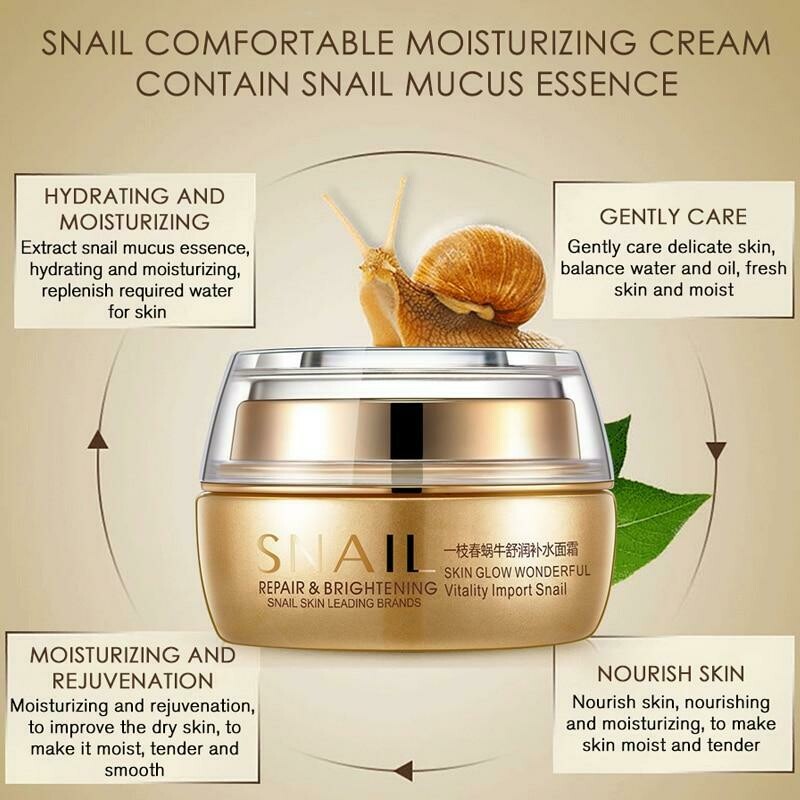 SNAIL COMFORTABLE MOISTURIZING CREAM CONTAIN SNAIL MUCUS ESSENCE

HYDRATING AND MOISTURIZING
Extract snail mucus essence, hydrating and moisturizing, replenish required water for skin

GENTLY CARE
Gently care delicate skin, balance water and oil, fresh skin and moist

SNAIL
REPAIR & BRIGHTENING
SNAIL SKIN LEADING BRANDS
一枝春蜗牛舒润补水面霜
SKIN GLOW WONDERFUL
Vitality Import Snail

MOISTURIZING AND REJUVENATION
Moisturizing and rejuvenation, to improve the dry skin, to make it moist, tender and smooth

NOURISH SKIN
Nourish skin, nourishing and moisturizing, to make skin moist and tender