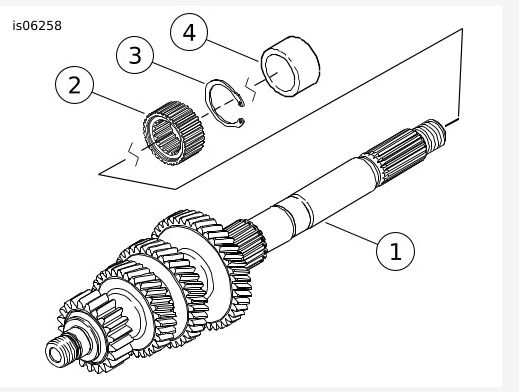 is06258

4

3

2

1