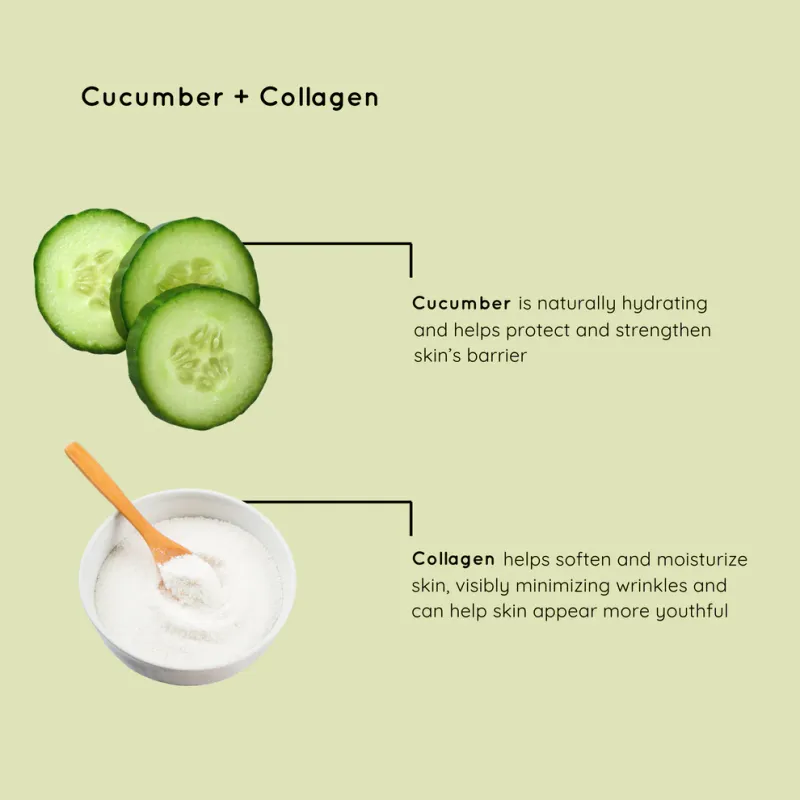 Cucumber + Collagen

Cucumber is naturally hydrating and helps protect and strengthen skin's barrier

Collagen helps soften and moisturize skin, visibly minimizing wrinkles and can help skin appear more youthful