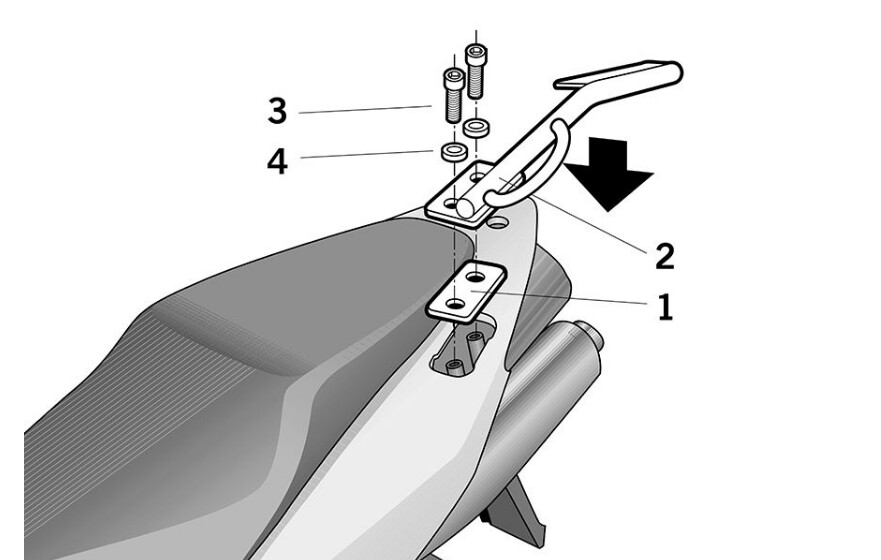 3
4
2
1