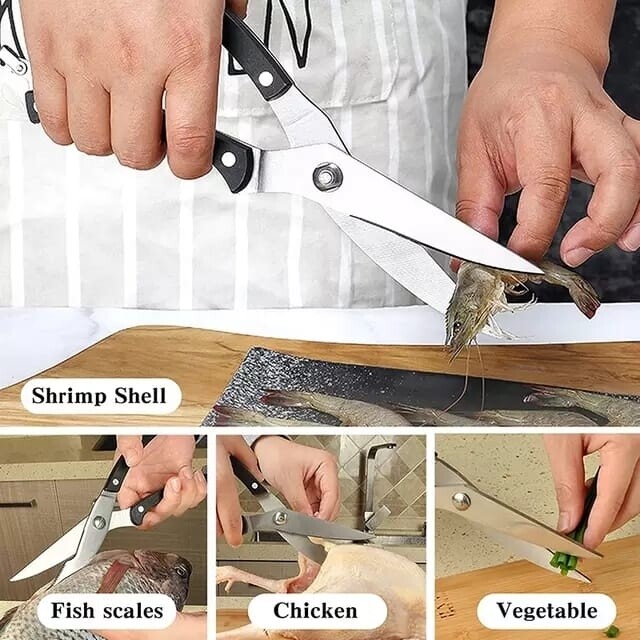 Shrimp Shell

Fish scales

Chicken

Vegetable