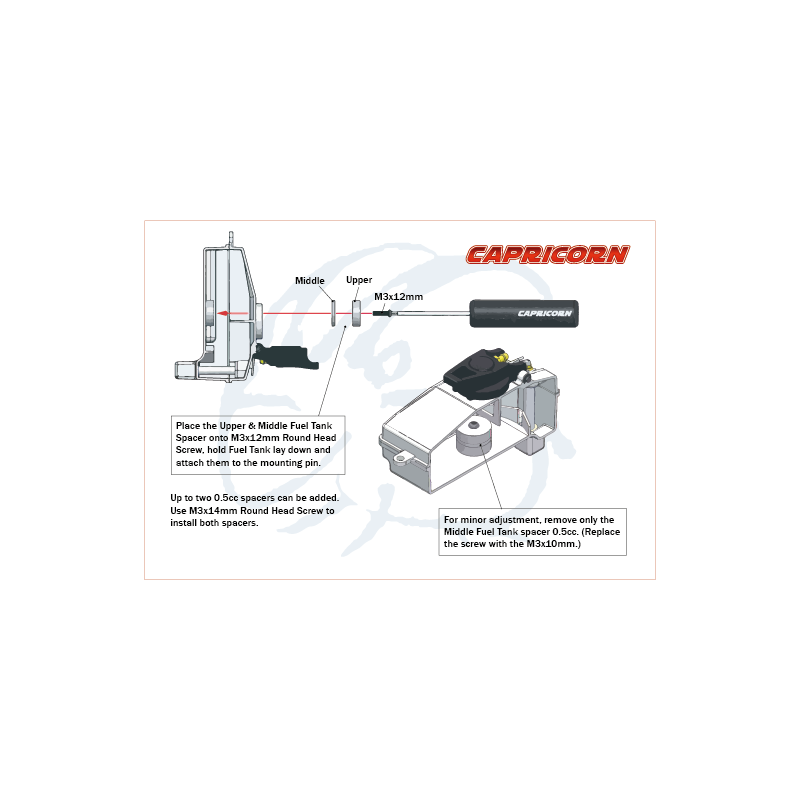 CAPRICORN

Middle

Upper

M3x12mm

CAPRICORN

Place the Upper & Middle Fuel Tank Spacer onto M3x12mm Round Head Screw, hold Fuel Tank lay down and attach them to the mounting pin.

Up to two 0.5cc spacers can be added. Use M3x14mm Round Head Screw to install both spacers.

For minor adjustment, remove only the Middle Fuel Tank spacer 0.5cc. (Replace the screw with the M3x10mm.)