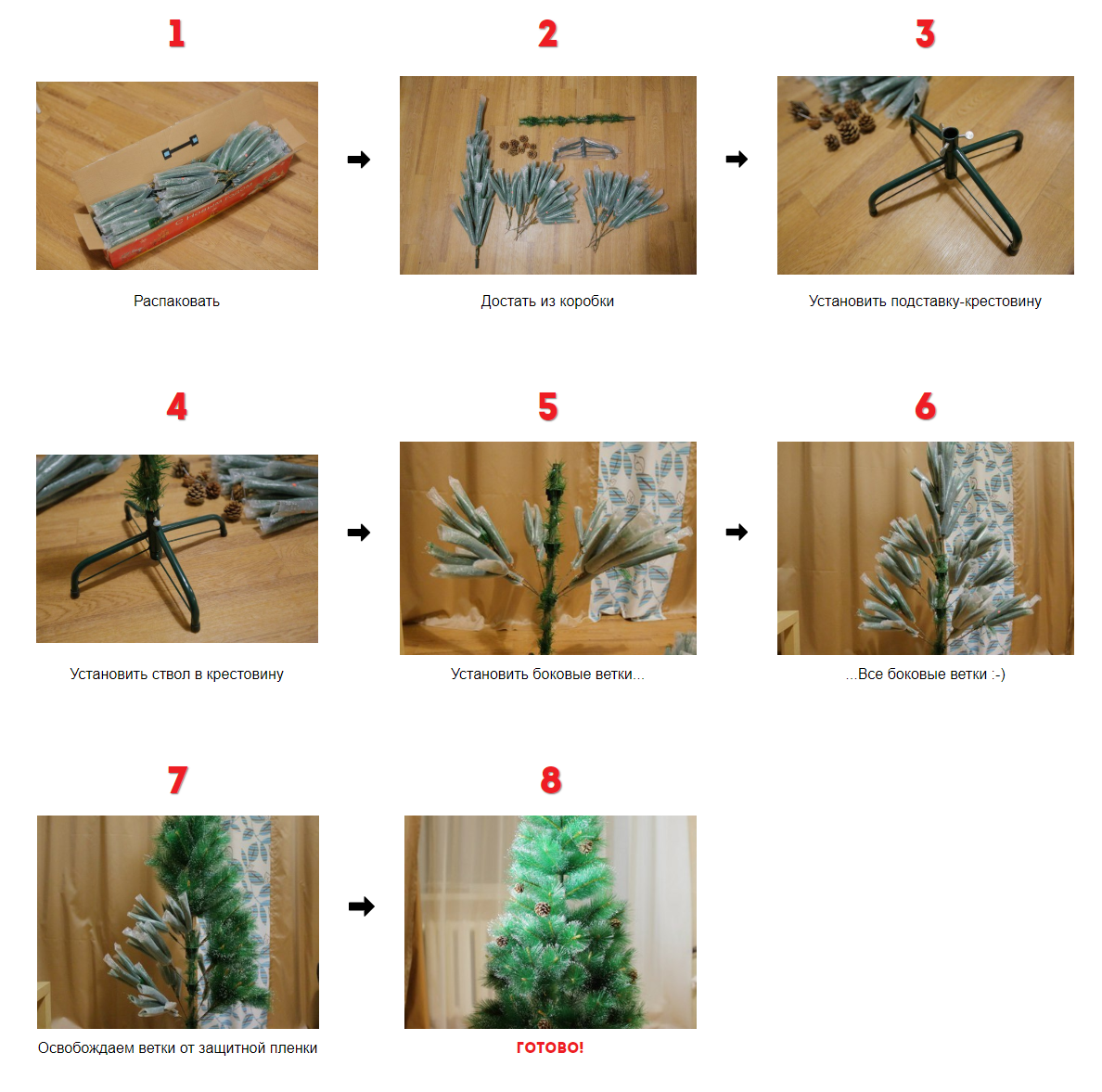 1

Распаковать

2

Достать из коробки

3

Установить подставку-крестовину

4

Установить ствол в крестовину

5

Установить боковые ветки...

6

...Все боковые ветки :-)

7

Освобождаем ветки от защитной пленки

8

ГОТОВО!