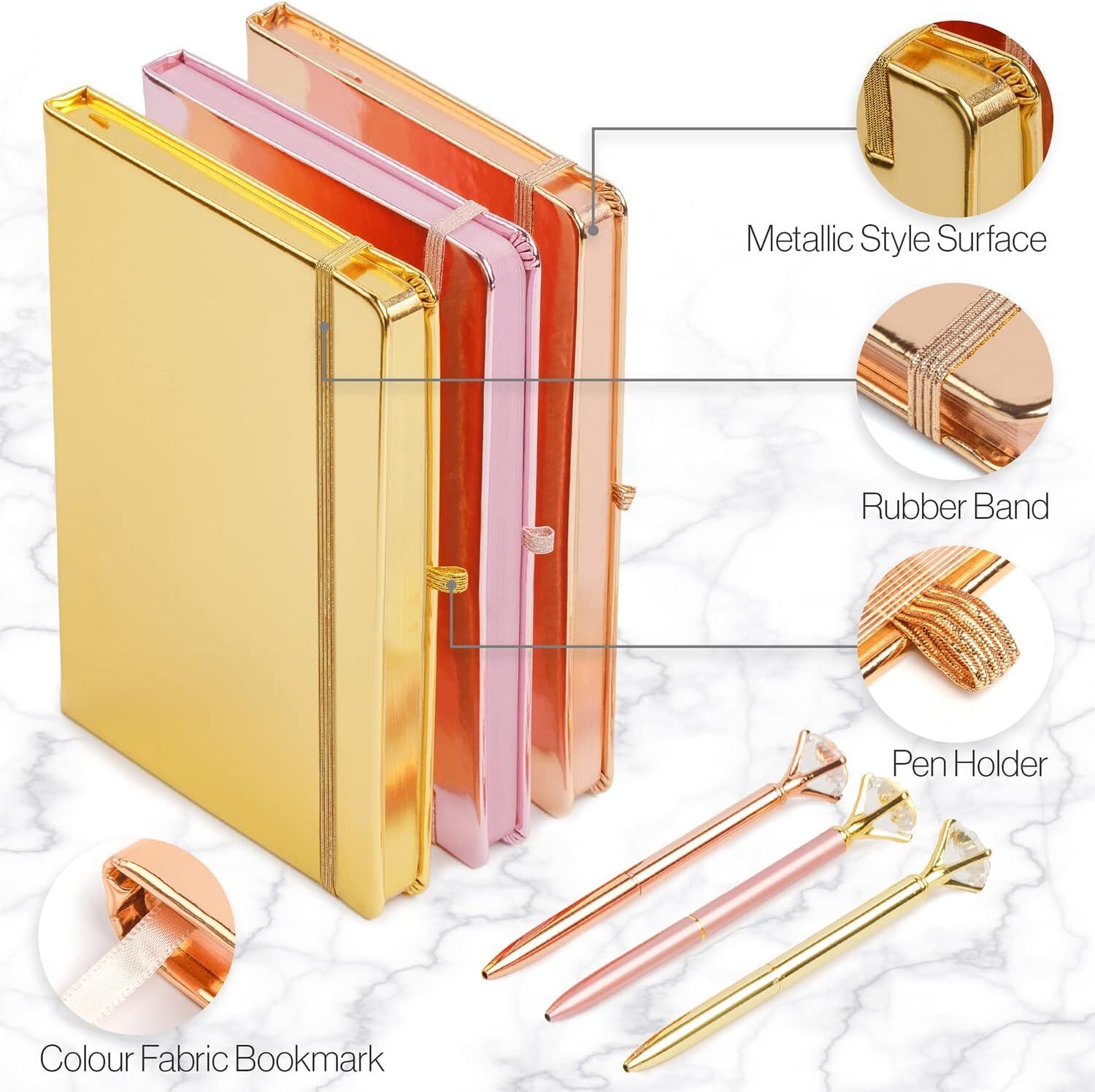 Metallic Style Surface

Rubber Band

Pen Holder

Colour Fabric Bookmark