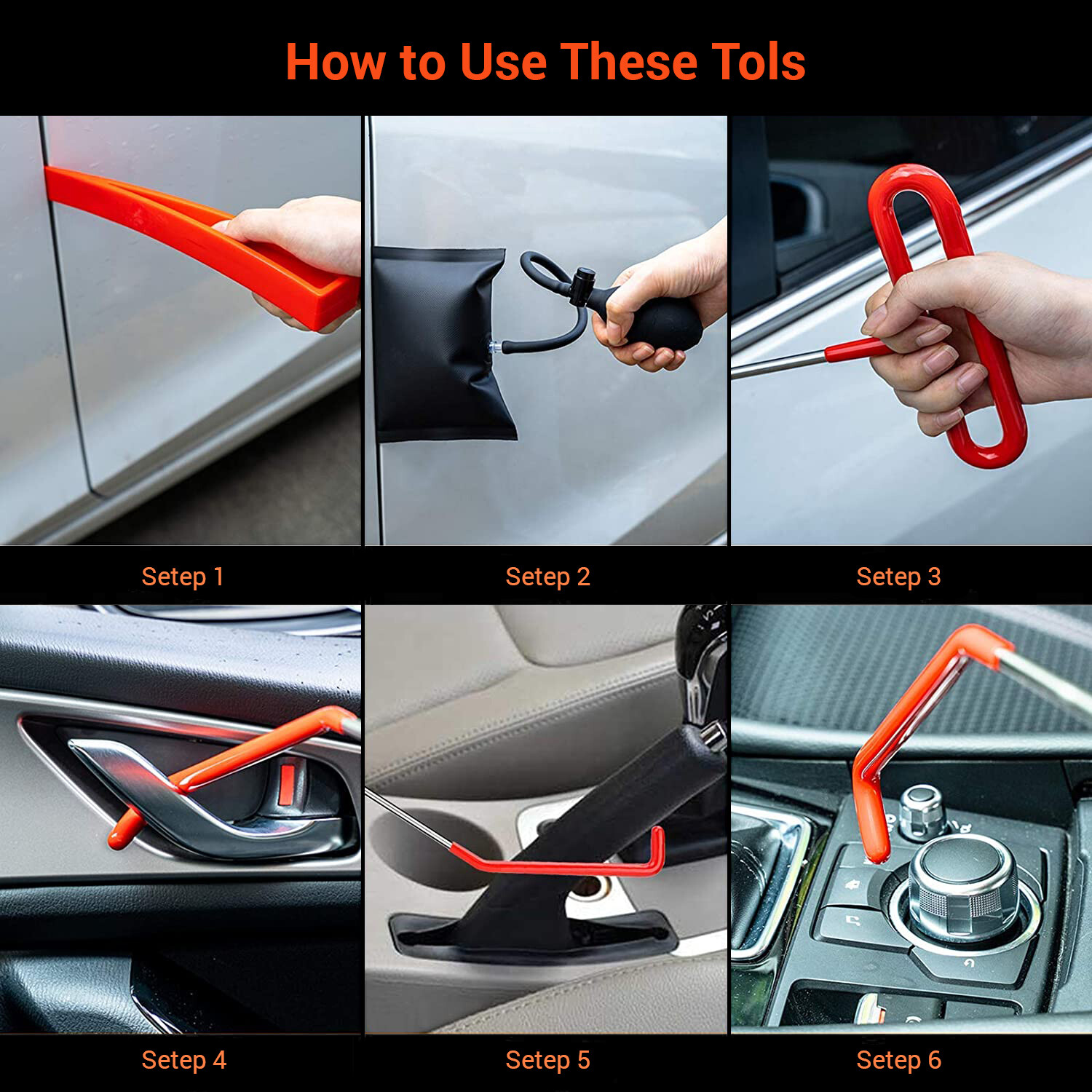 How to Use These Tols

Setep 1

Setep 2

Setep 3

Setep 4

Setep 5

Setep 6