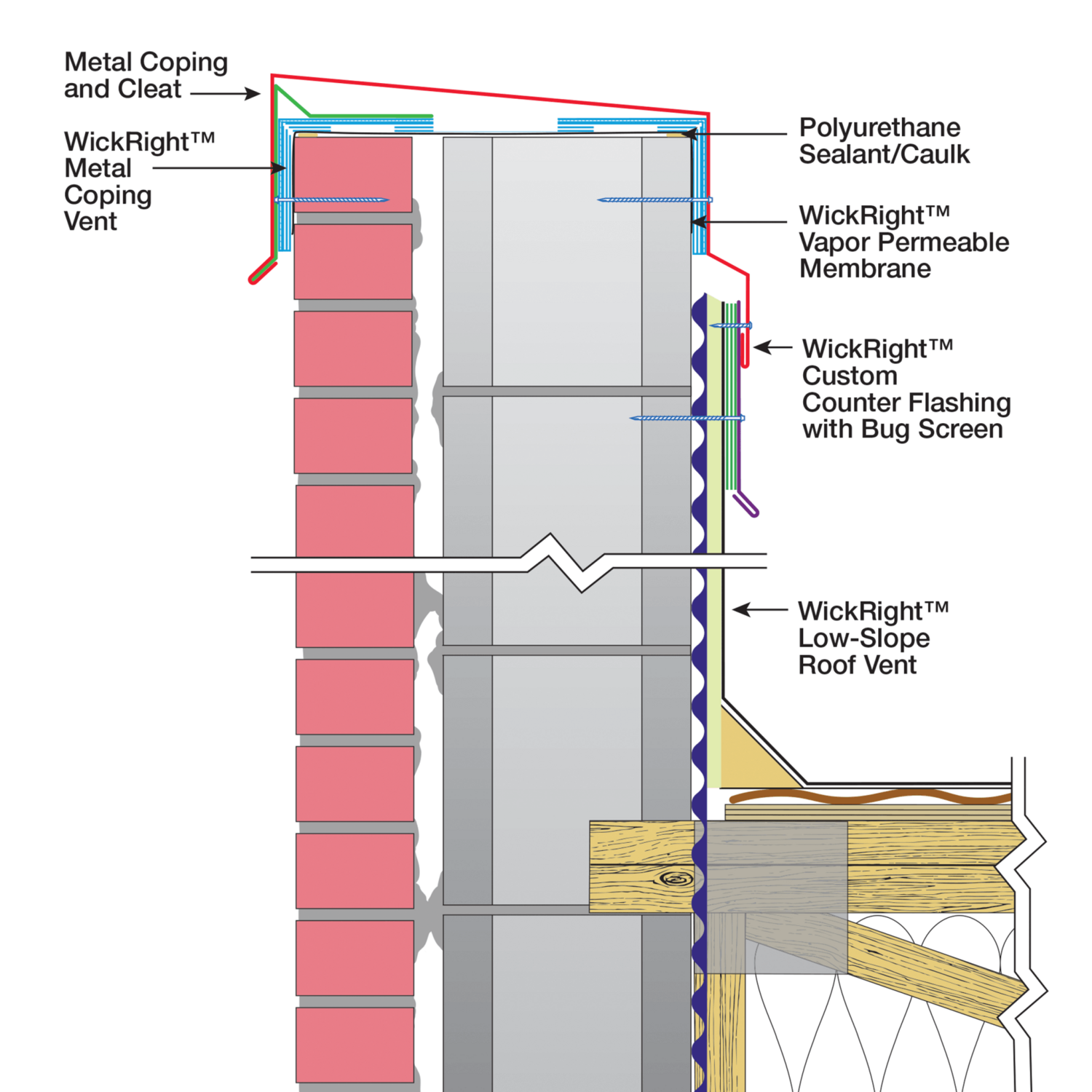 Metal Coping and Cleat

WickRight™ Metal Coping Vent

Polyurethane Sealant/Caulk

WickRight™ Vapor Permeable Membrane

WickRight™ Custom Counter Flashing with Bug Screen

WickRight™ Low-Slope Roof Vent