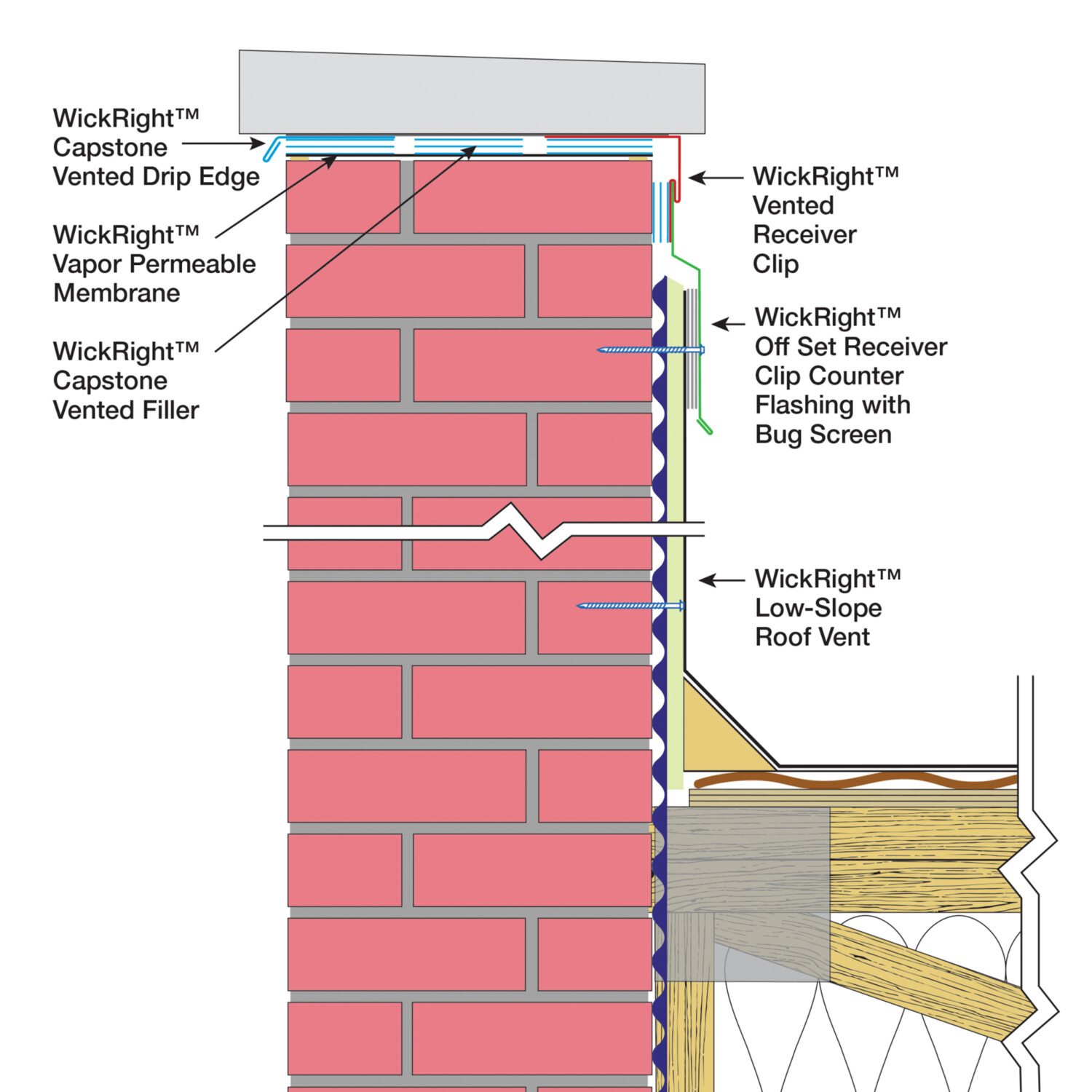 WickRight™
Capstone
Vented Drip Edge

WickRight™
Vapor Permeable
Membrane

WickRight™
Capstone
Vented Filler

WickRight™
Vented
Receiver
Clip

WickRight™
Off Set Receiver
Clip Counter
Flashing with
Bug Screen

WickRight™
Low-Slope
Roof Vent