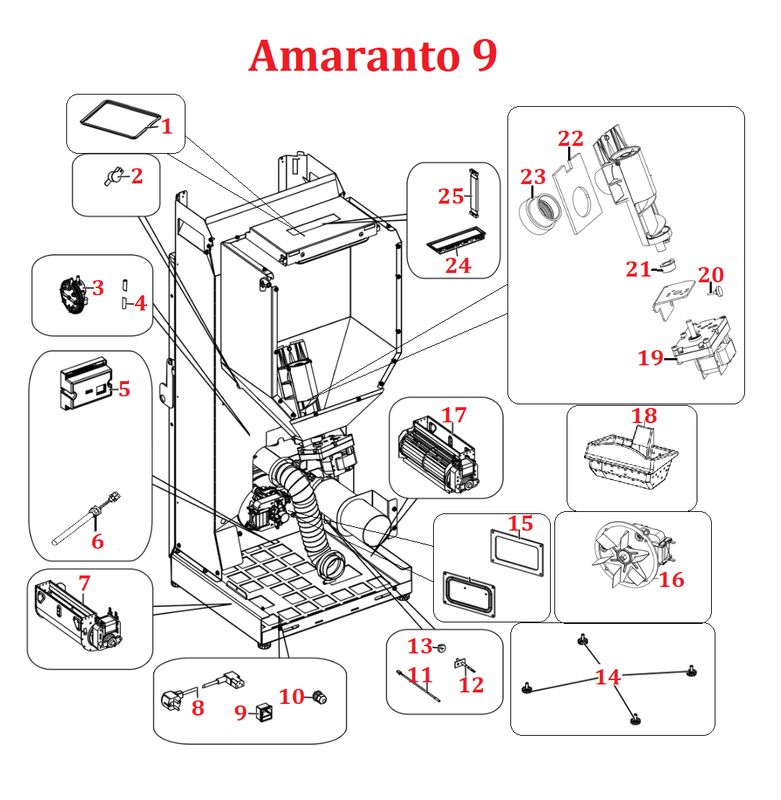 Amaranto 9

1
2
3
4
5
6
7
8
9
10
11
12
13
14
15
16
17
18
19
20
21
22
23
24
25