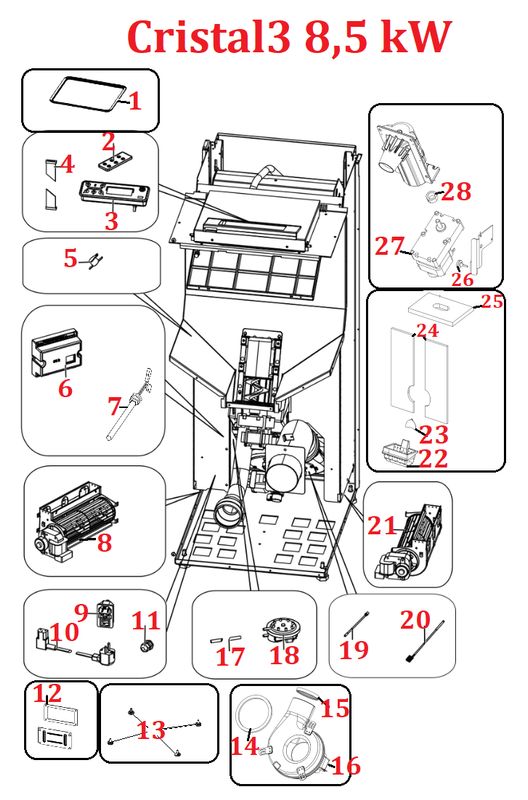 Cristal3 8,5 kW

1

2

4

3

5

6

7

8

9

10

11

12

13

17

18

14

15

16

19

20

21

28

27

26

25

24

23

22