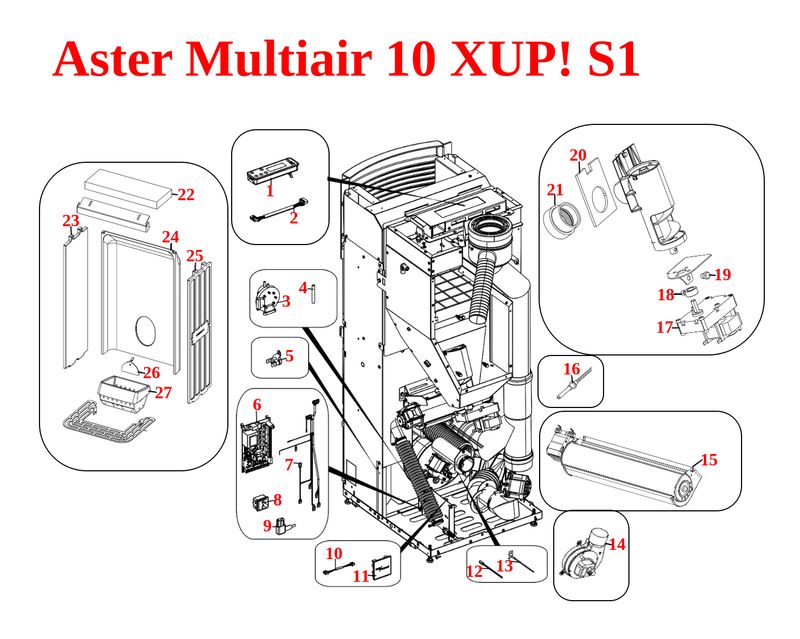 Aster Multiair 10 XUP! S1

22
23
24
25
26
27
1
2
3
4
5
6
7
8
9
10
11
12
13
14
15
16
17
18
19
20
21