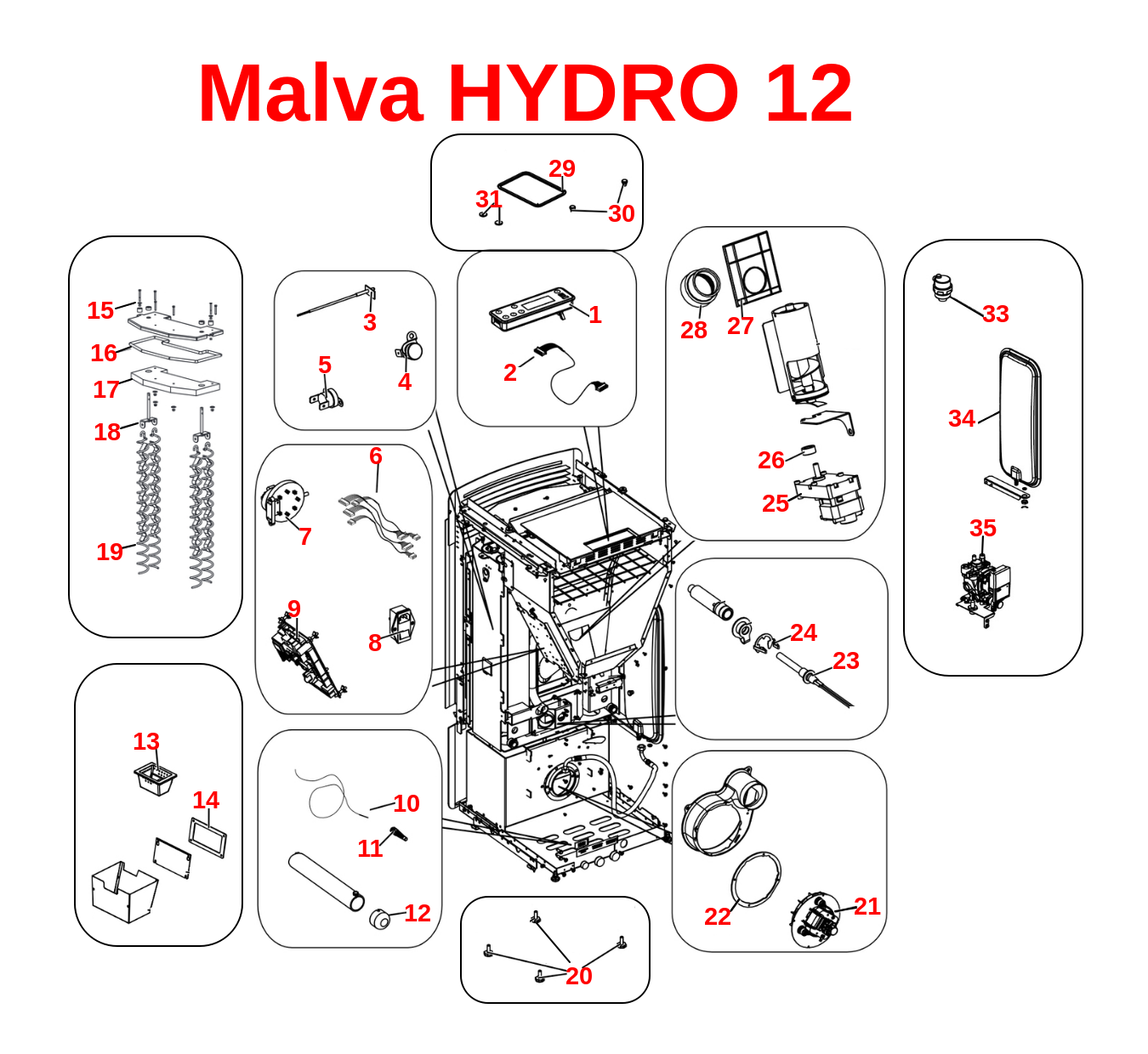 Malva HYDRO 12

29
31
30

15
16
17
18
19

3
5
4

1
2

28
27
26
25

33
34
35

6
7
9
8

24
23

13
14

10
11
12

20

22
21