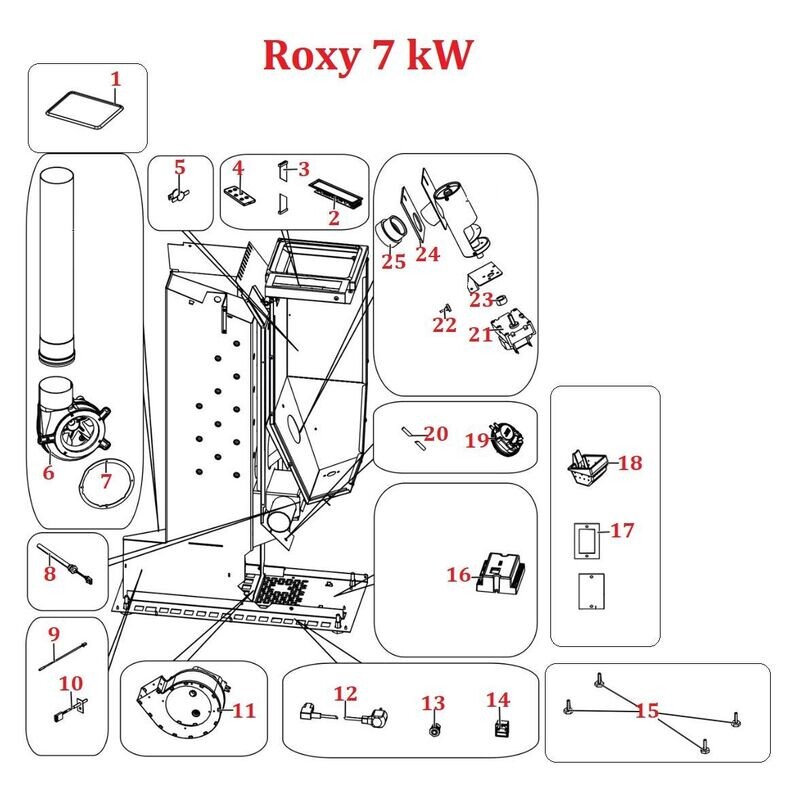 Roxy 7 kW

1

5

4

3

2

25

24

23

22

21

6

7

20

19

18

17

8

16

9

10

11

12

13

14

15