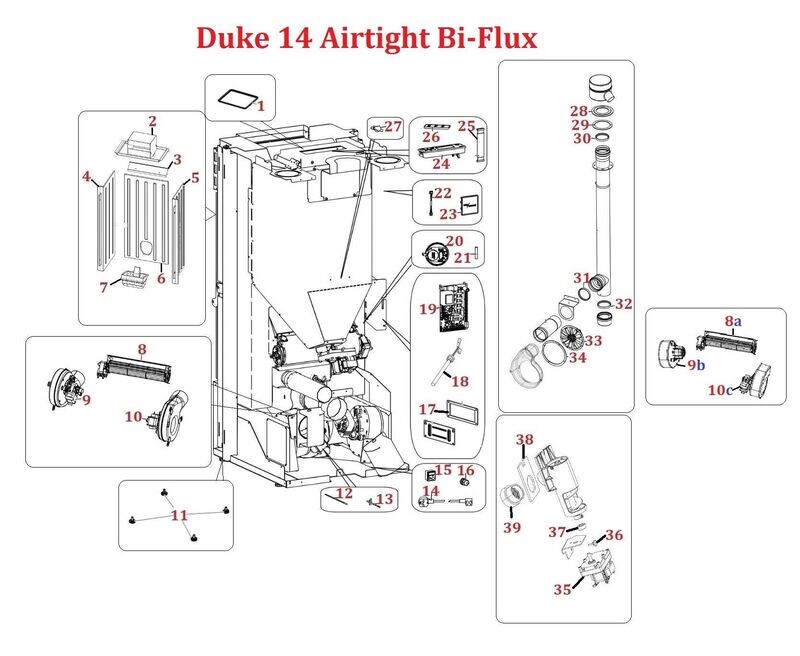 Duke 14 Airtight Bi-Flux

1
2
3
4
5
6
7
8
9
10
11
12
13
14
15
16
17
18
19
20
21
22
23
24
25
26
27
28
29
30
31
32
33
34
35
36
37
38
39
8a
9b
10c