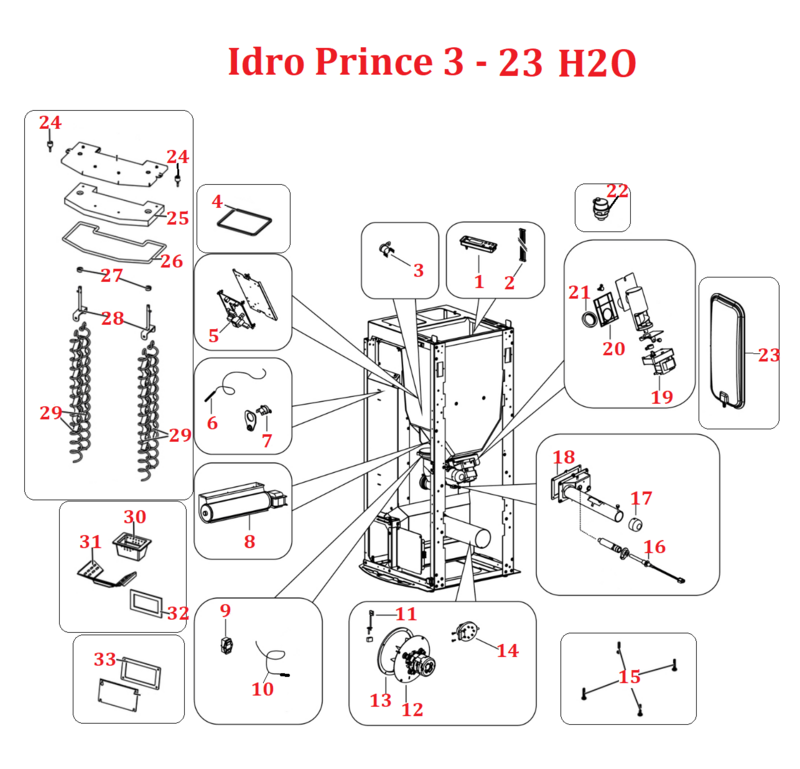 Idro Prince 3 - 23 H2O

24
24
25
26
27
28
29
29
4
5
6
7
8
3
1
2
22
21
20
19
23
18
17
16
30
31
32
33
9
10
11
13
12
14
15