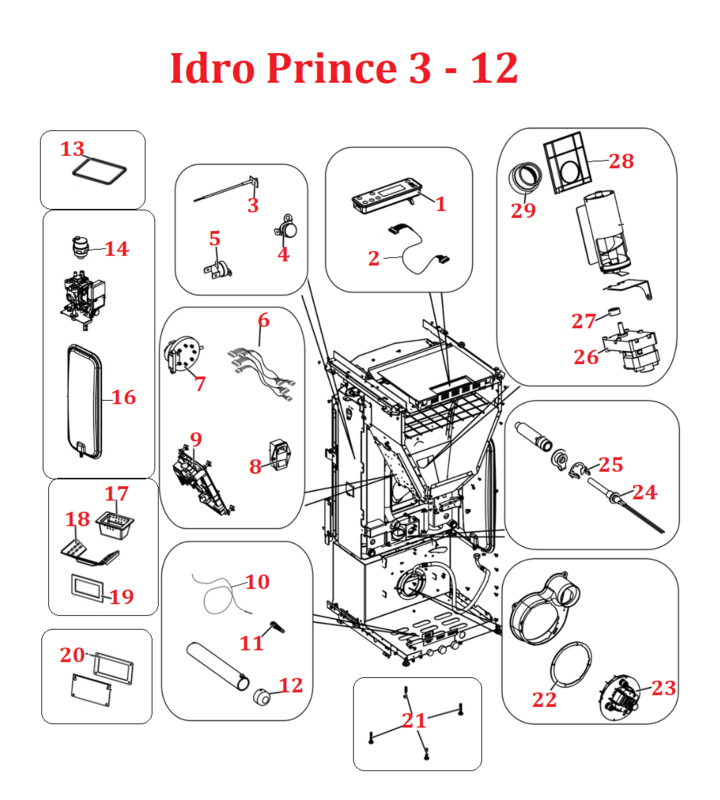 Idro Prince 3 - 12

13

14

16

17
18
19

20

3
5
4

6
7
9
8

10
11
12

1
2

21

28
29
27
26

25
24

22
23