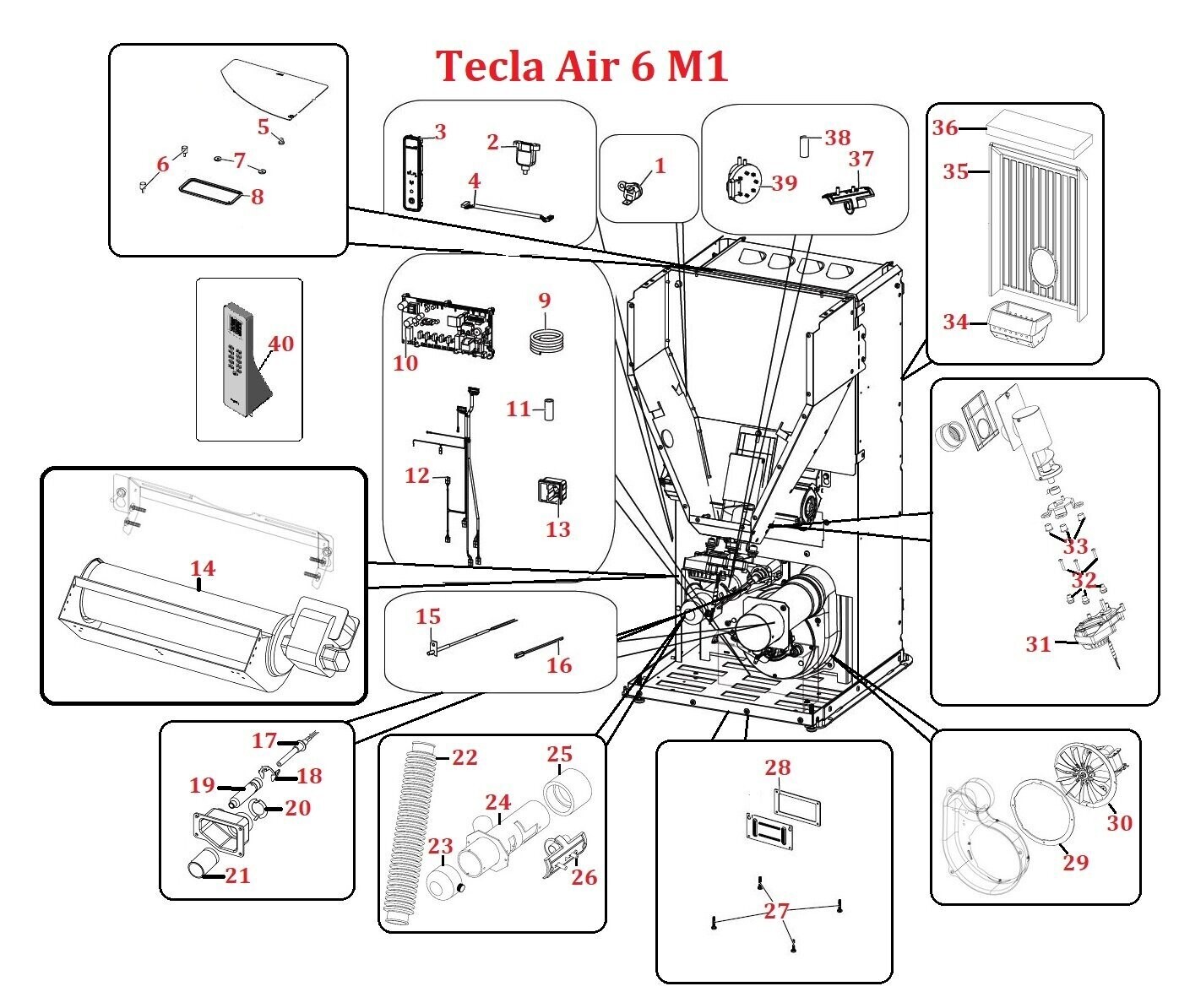 Tecla Air 6 M1

5
6
7
8

3
2
4

1

38
37
39

36
35
34

40

9
10
11
12
13

14

15
16

33
32
31

17
18
19
20
21

22
25
24
23
26

28
27

30
29