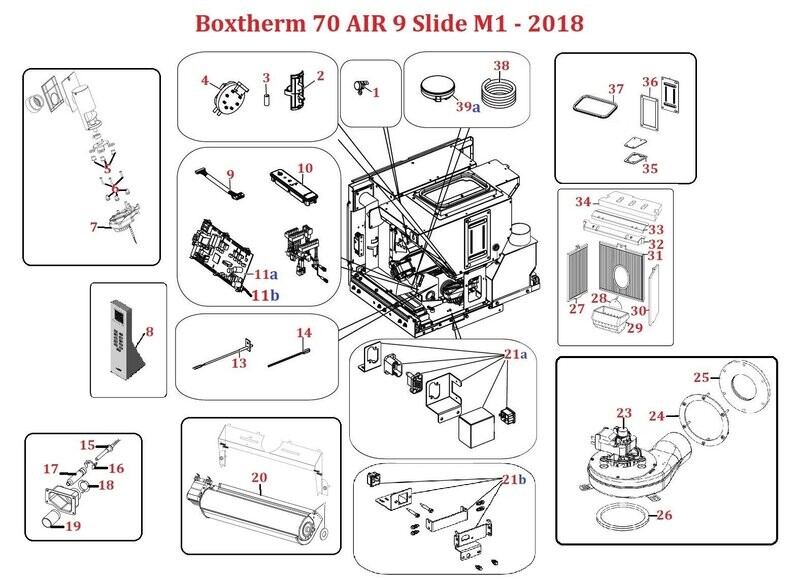 Boxtherm 70 AIR 9 Slide M1 - 2018

5
6
7

4
3
2

1

38
39a

37
36
35

9
10
11a
11b

34
33
32
31
27
28
30
29

8

13
14

21a

25
24
23
26

15
17
16
18
19

20

21b