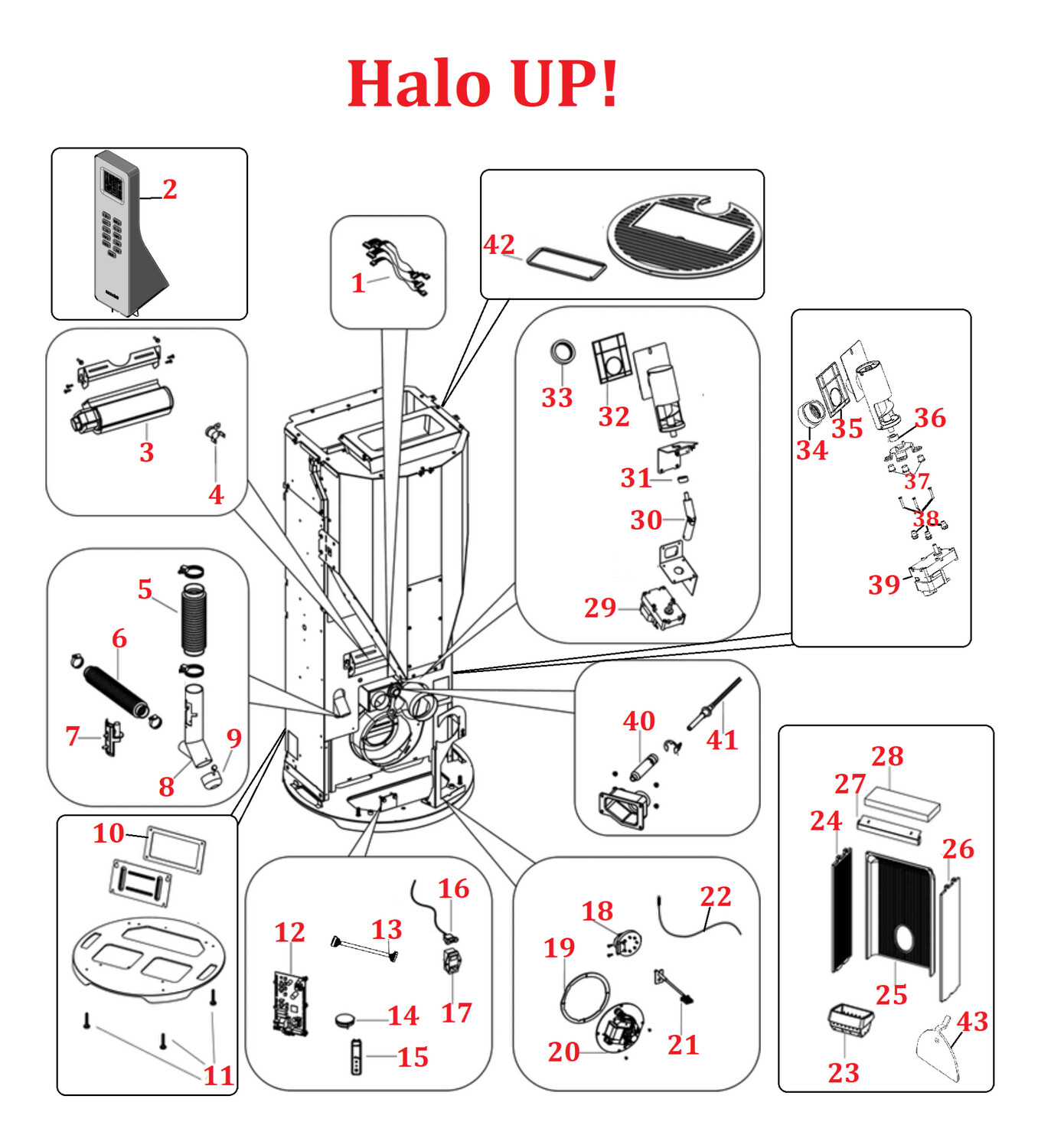 Halo UP!

2

1

42

3

4

33

32

31

30

29

34

35

36

37

38

39

5

6

7

8

9

40

41

10

11

12

13

14

15

16

17

18

19

20

21

22

28

27

24

26

25

23

43