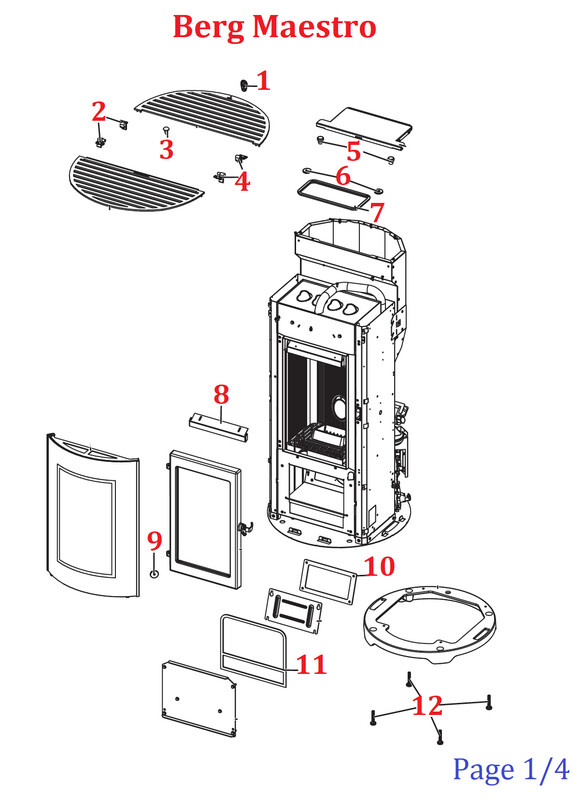 Berg Maestro

1

2

3

4

5

6

7

8

9

10

11

12

Page 1/4