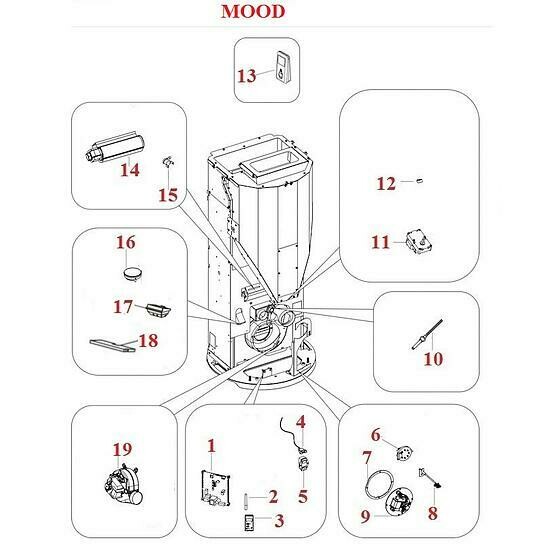 MOOD

13

14

15

12

11

16

17

18

10

19

1

2

3

4

5

6

7

9

8