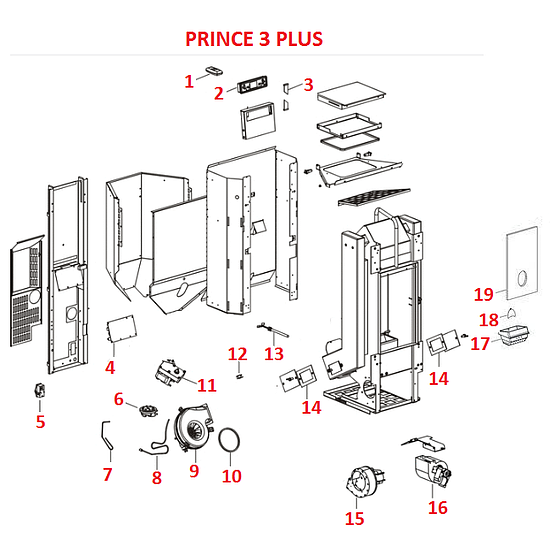 PRINCE 3 PLUS

1
2
3
19
18
17
4
12
13
14
14
11
5
6
7
8
9
10
15
16