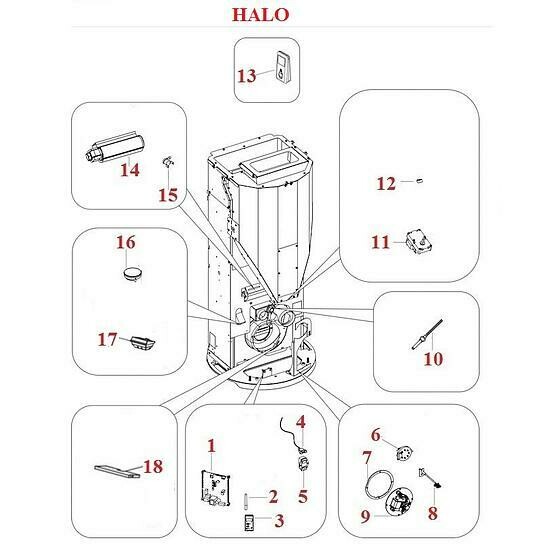 HALO

13

14

15

12

11

16

17

10

18

1

2

3

4

5

6

7

8

9