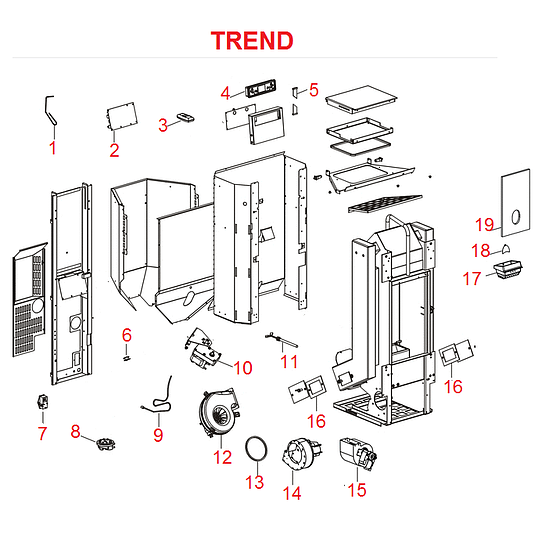 TREND

1
2
3
4
5
19
18
17
6
10
11
16
16
7
8
9
12
13
14
15