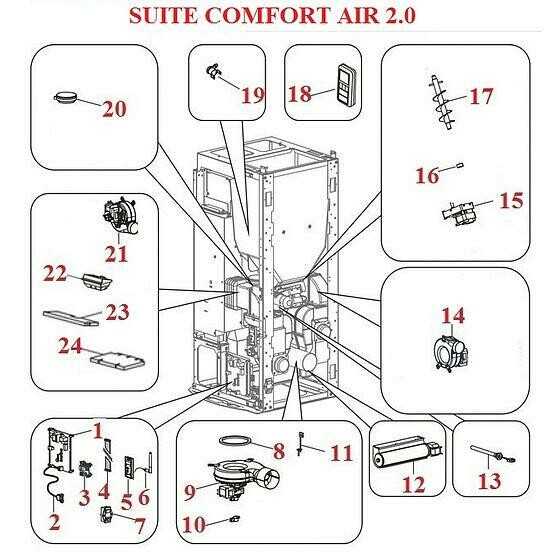 SUITE COMFORT AIR 2.0

20

19

18

17

16

15

21

22

23

24

14

1

2

3

4

5

6

7

8

9

10

11

12

13