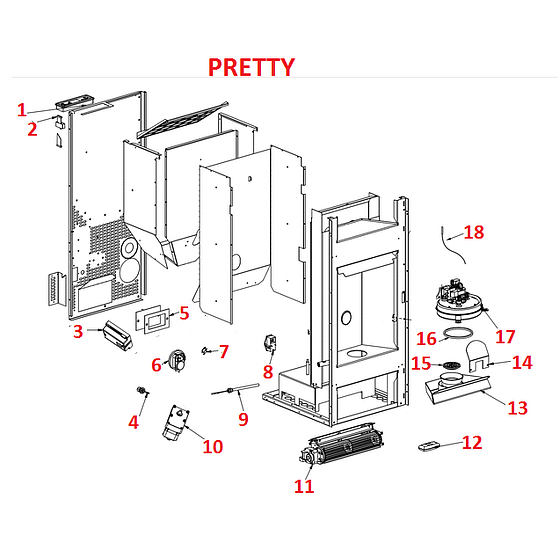 PRETTY

1
2
3
4
5
6
7
8
9
10
11
12
13
14
15
16
17
18