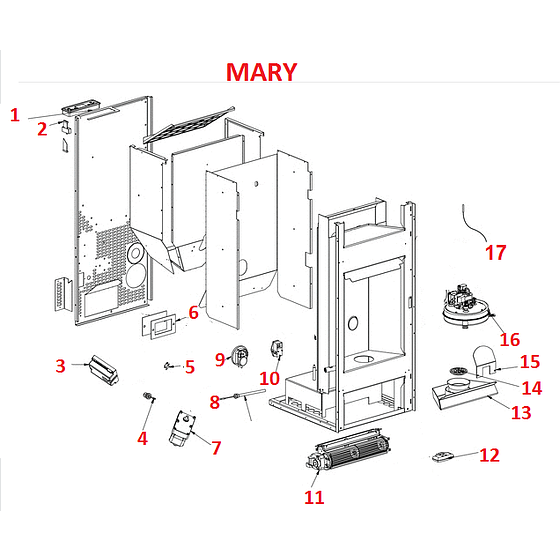 MARY

1
2
17
6
16
3
5
9
10
15
14
8
13
4
7
12
11