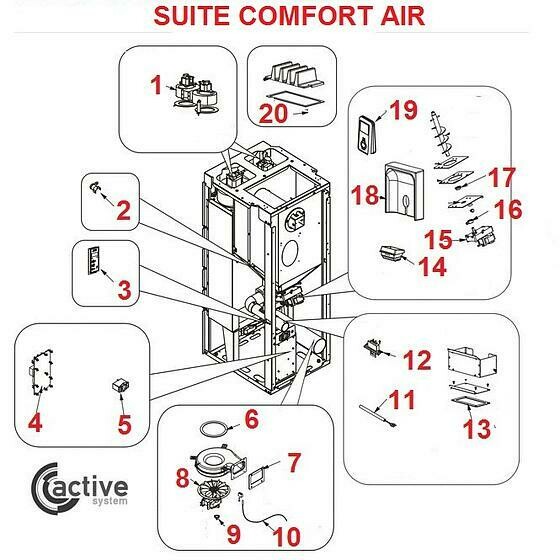 SUITE COMFORT AIR

1

20

19

17

18

16

15

14

2

3

4

5

12

11

13

6

7

8

9

10

active system