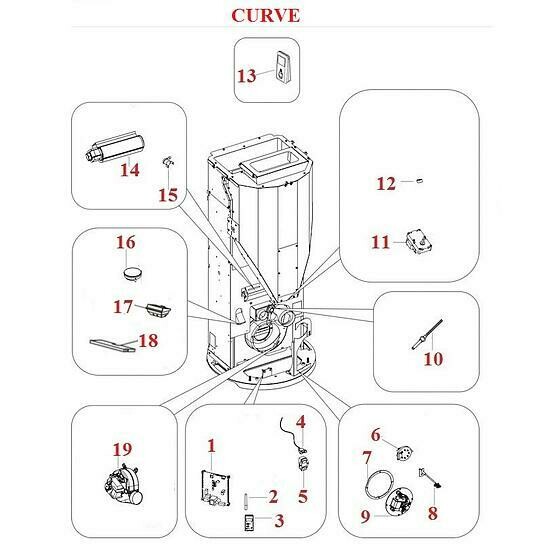 CURVE

13

14

15

12

11

16

17

18

10

19

1

2

3

4

5

6

7

8

9