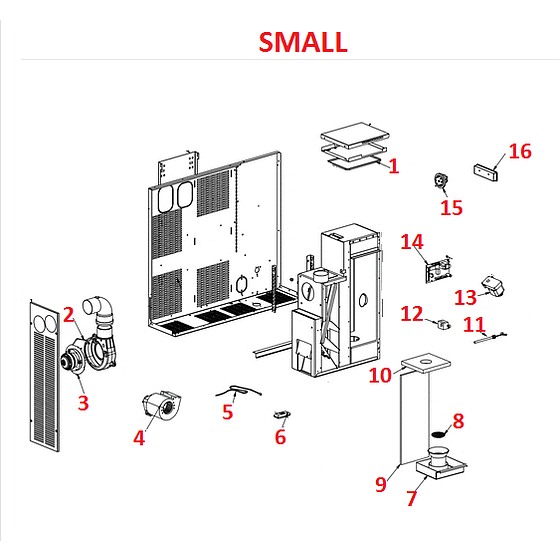 SMALL

1
16
15
14
13
12
11
10
2
3
4
5
6
8
9
7