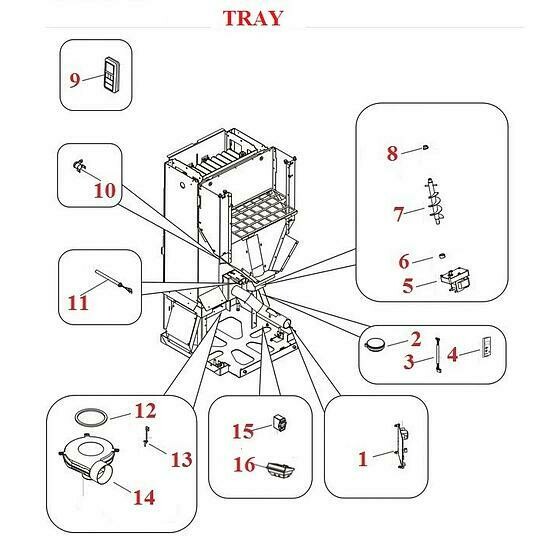 TRAY

9

10

11

8

7

6

5

2

3

4

12

13

14

15

16

1