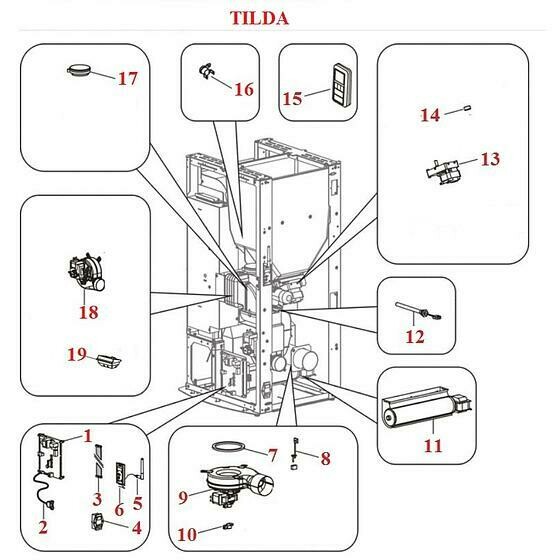 TILDA

17

16

15

14

13

18

19

12

11

1

2

3

6

5

4

7

8

9

10