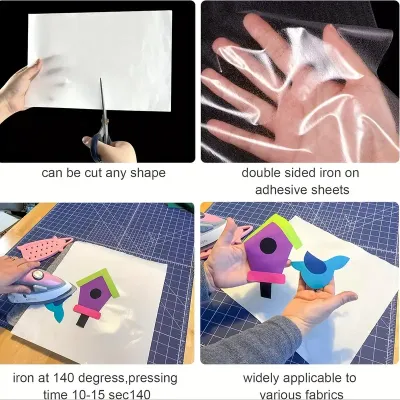 can be cut any shape

double sided iron on adhesive sheets

iron at 140 degress,pressing time 10-15 sec140

widely applicable to various fabrics