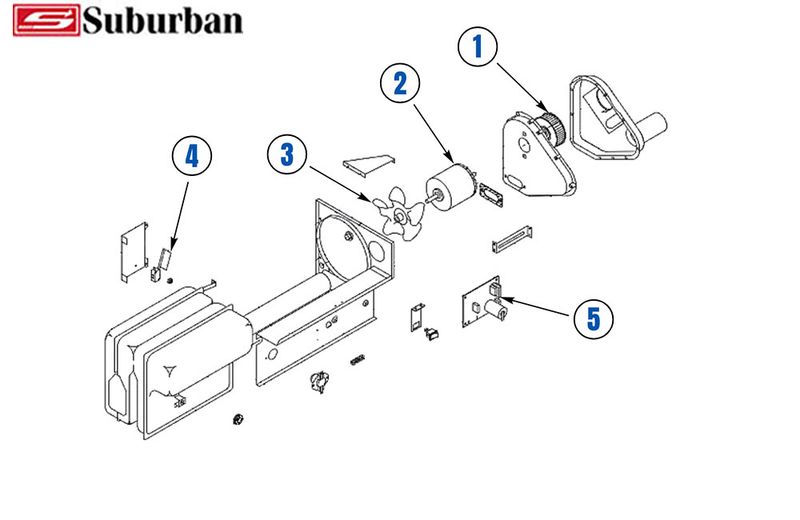 Suburban

1

2

3

4

5