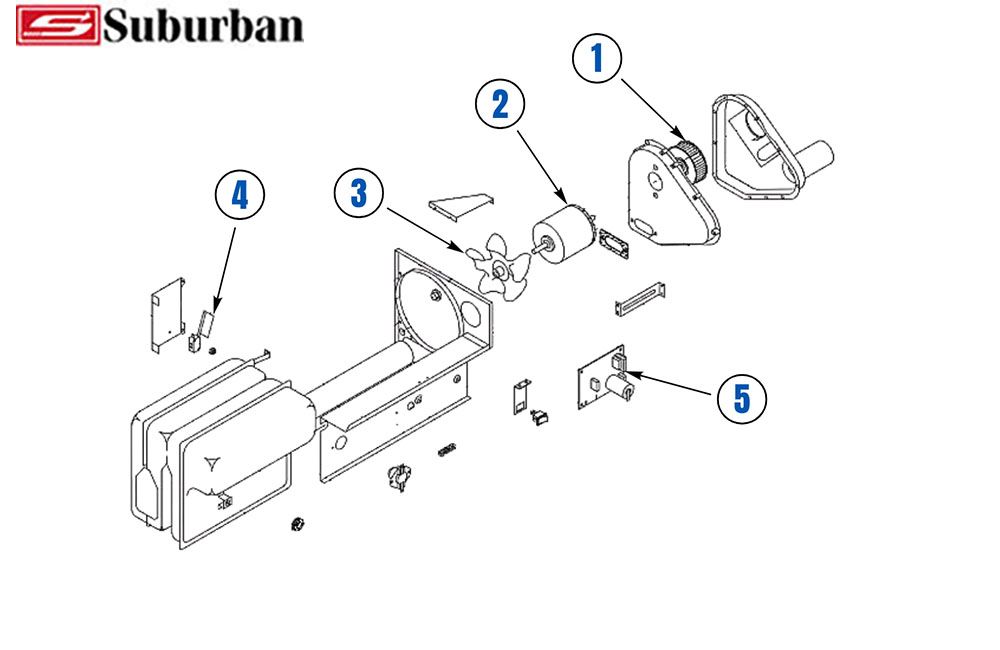 Suburban

1

2

3

4

5