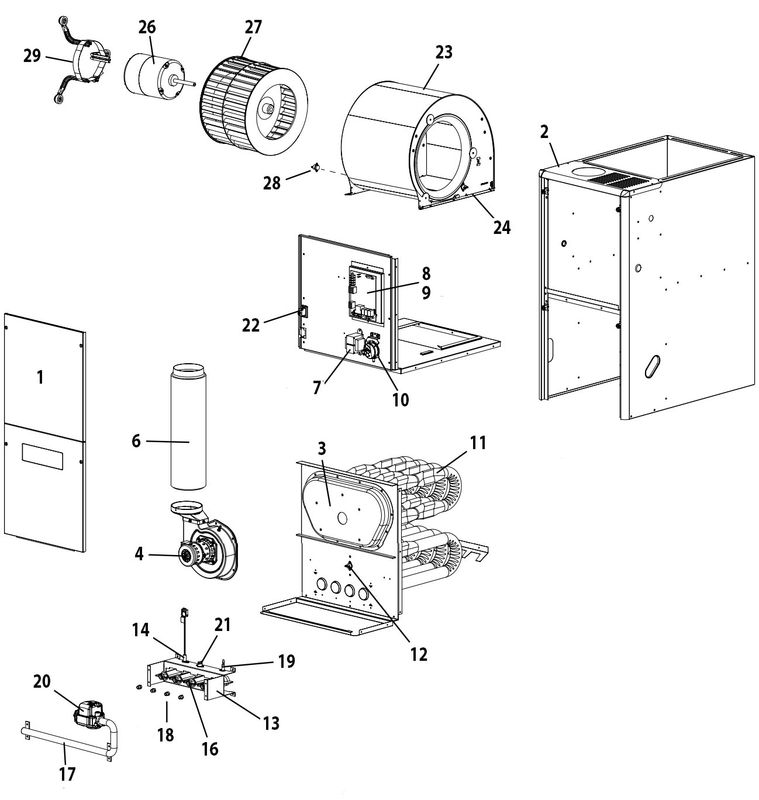 29
26
27
23
2
28
24
8
9
22
7
10
1
6
3
11
4
12
14
21
19
20
13
18
16
17