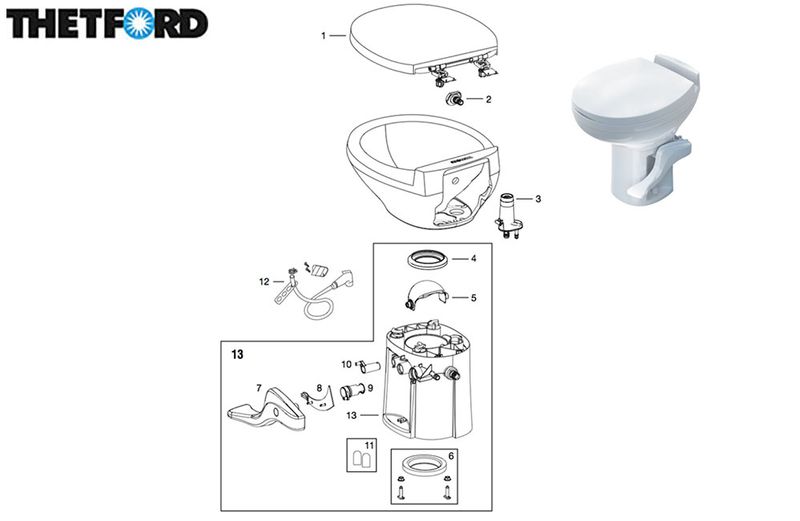 THETFORD

1
2
3
4
5
12
13
10
7
8
9
13
11
6