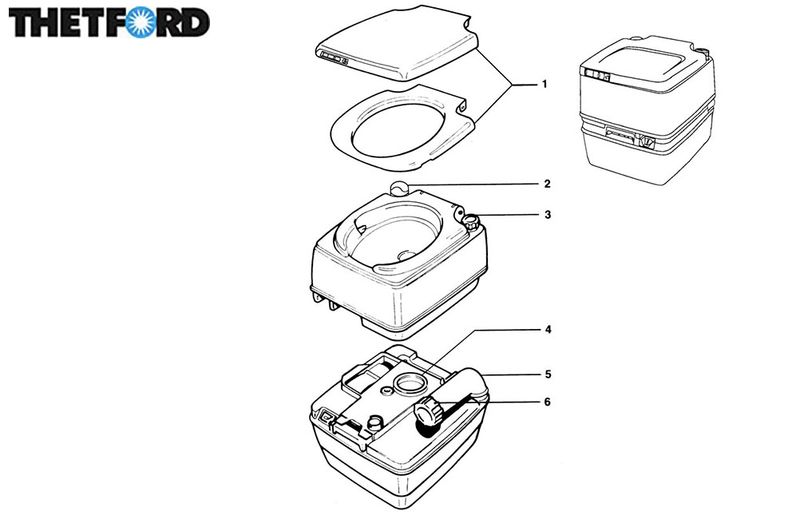 THETFORD

1
2
3
4
5
6