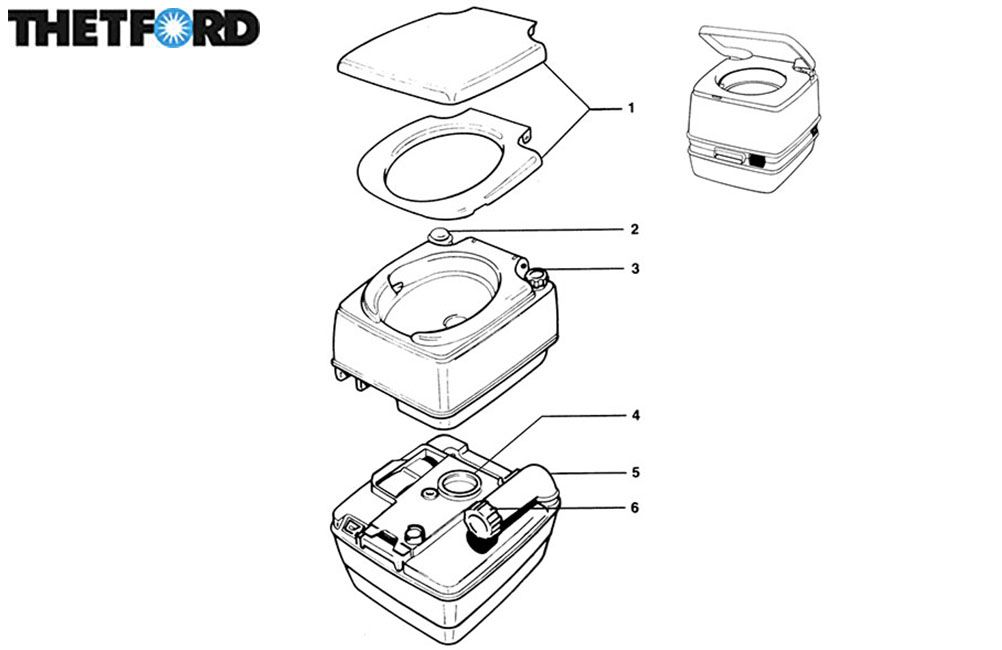 THETFORD

1

2

3

4

5

6