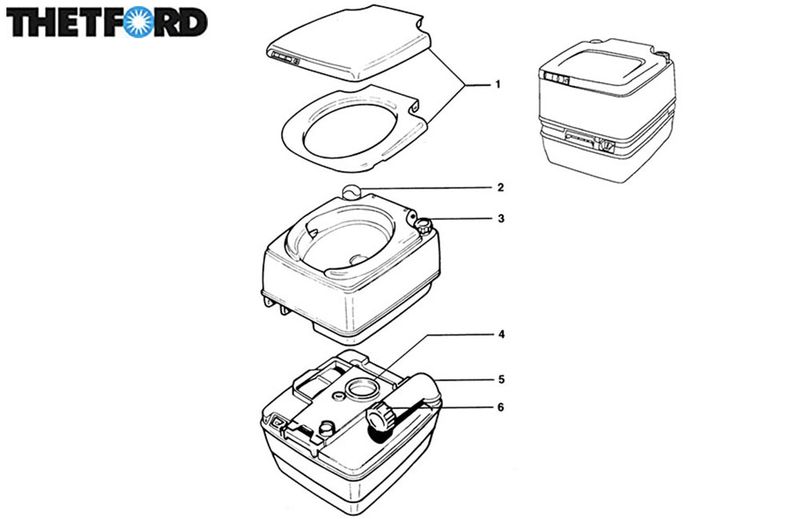 THETFORD

1

2

3

4

5

6