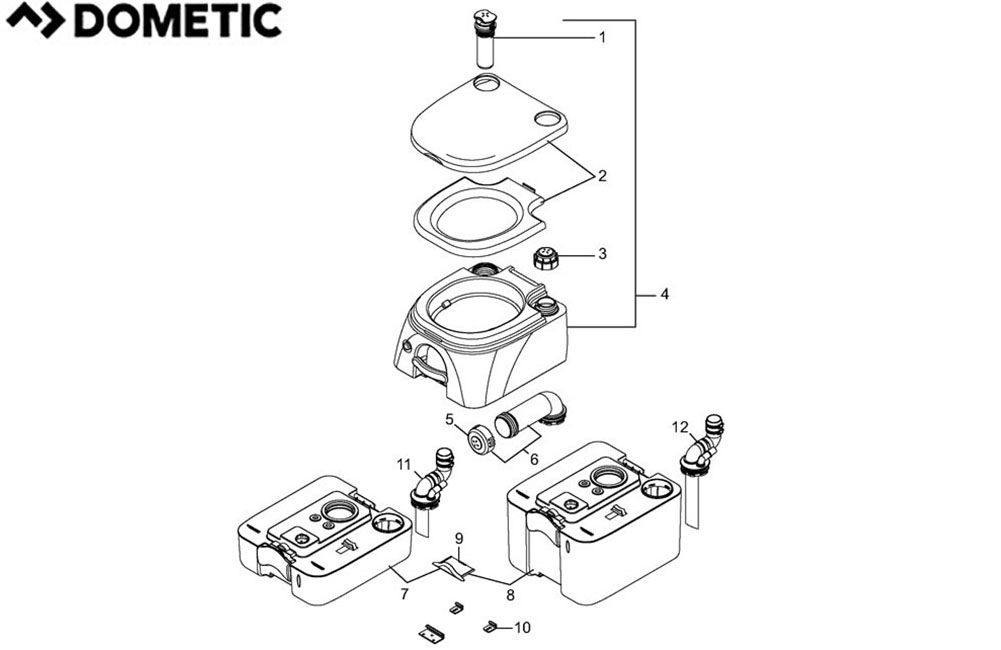 DOMETIC

1
2
3
4
5
6
12
11
9
7
8
10