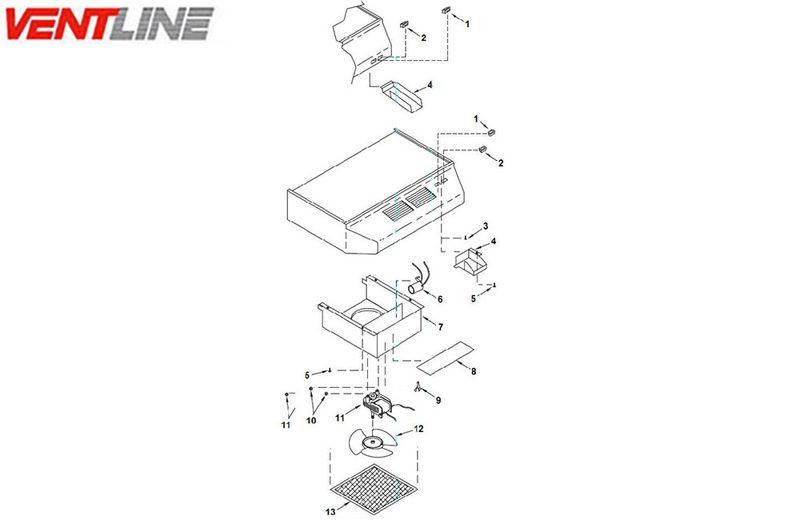 VENTLINE

2
1
4
1
2
3
4
5
6
7
8
5
9
11
10
11
12
13