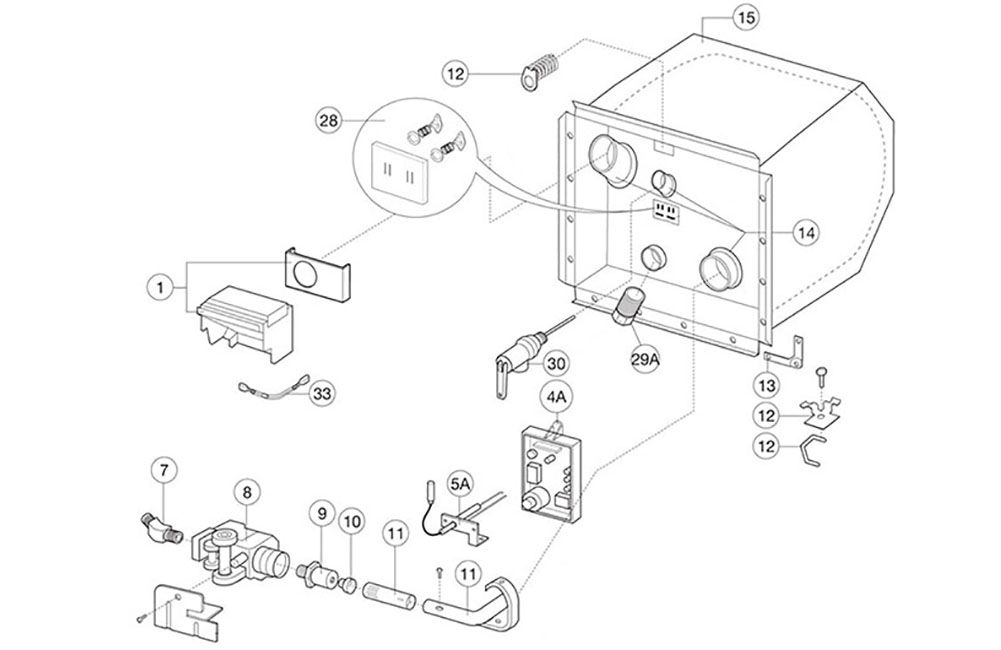 15
12
28
14
1
29A
30
33
13
4A
12
12
7
8
5A
9
10
11
11