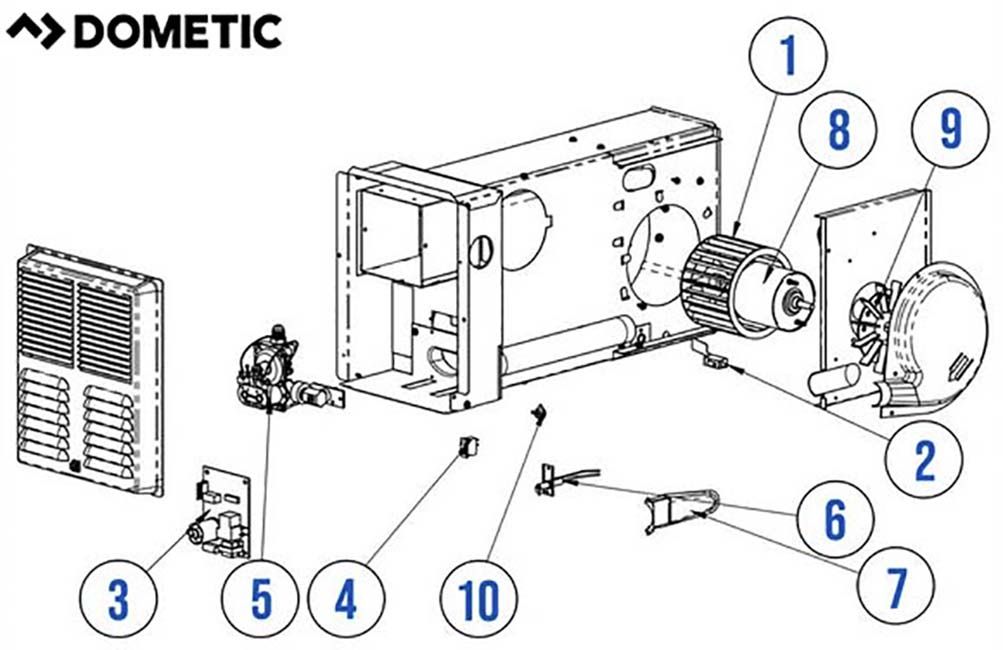 DOMETIC

1
8
9
2
6
7
3
5
4
10