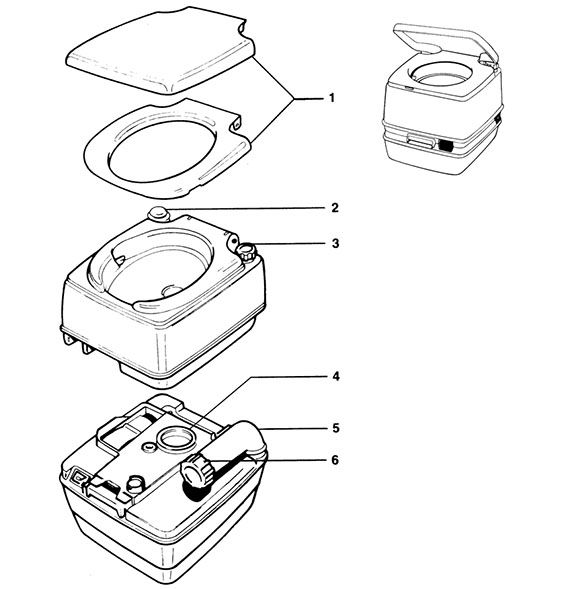 1
2
3
4
5
6