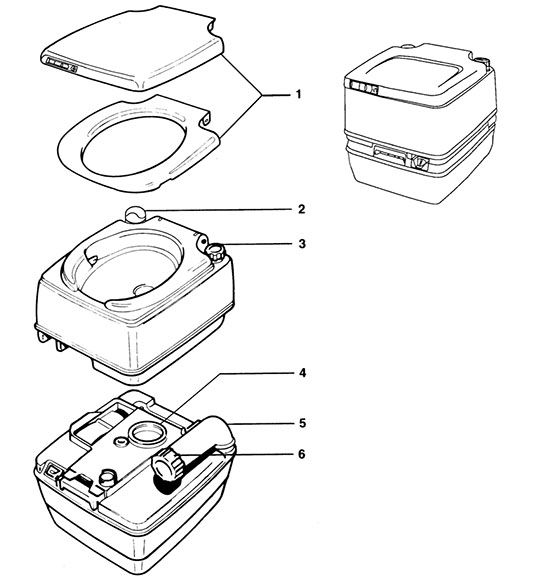 1
2
3
4
5
6