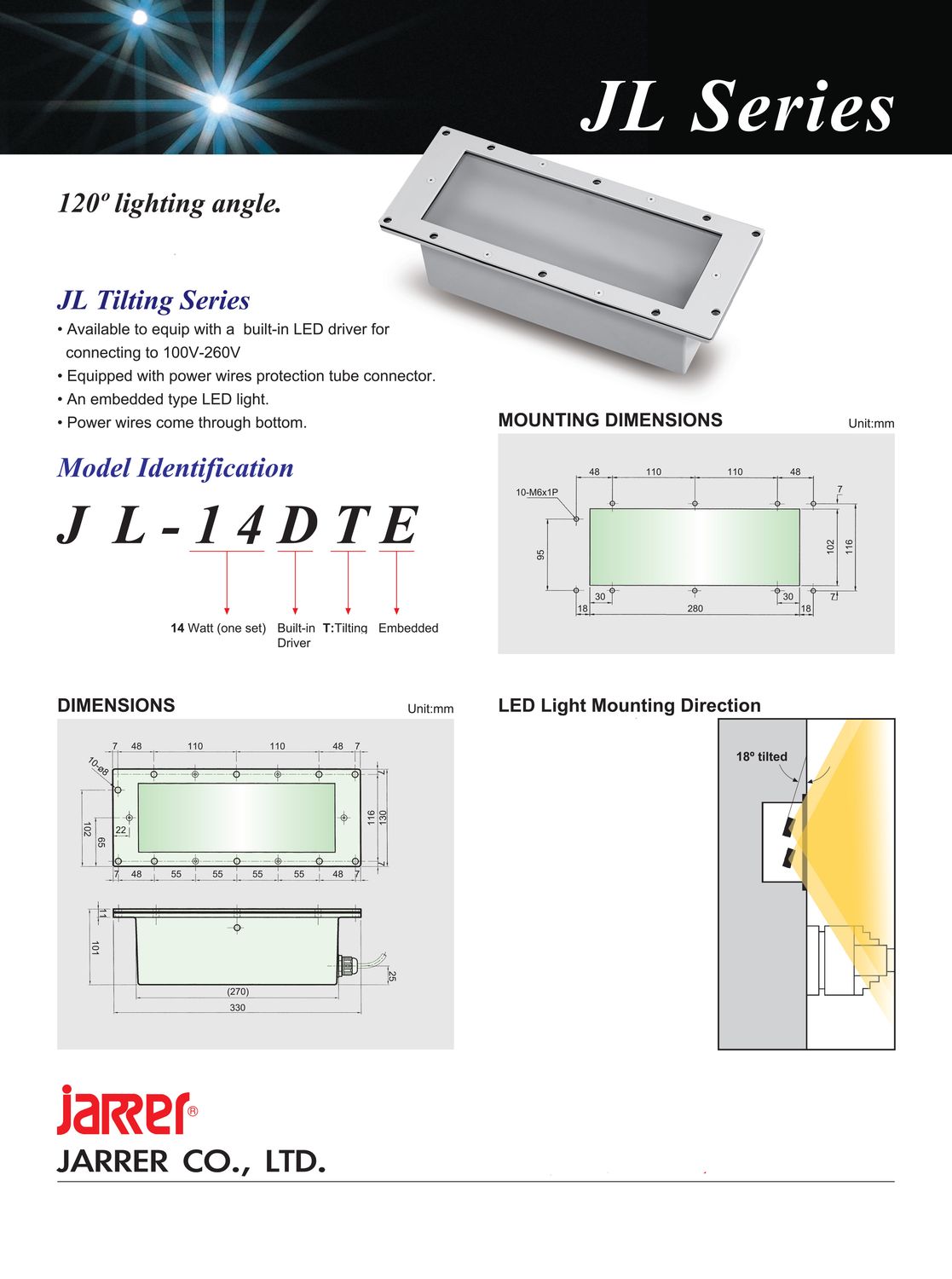 JL Series

120º lighting angle.

JL Tilting Series
• Available to equip with a built-in LED driver for connecting to 100V-260V
• Equipped with power wires protection tube connector.
• An embedded type LED light.
• Power wires come through bottom.

Model Identification

J L - 1 4 D T E

14 Watt (one set) Built-in Driver T:Tilting Embedded

MOUNTING DIMENSIONS Unit:mm

48 110 110 48
10-M6x1P
7
95
102 116
30 30 7
18 280 18

DIMENSIONS Unit:mm

7 48 110 110 48 7
10-ø8
7
102 65 22 116 130
7 48 55 55 55 55 48 7
11
101
25
(270)
330

LED Light Mounting Direction

18º tilted

jarrer®
JARRER CO., LTD.